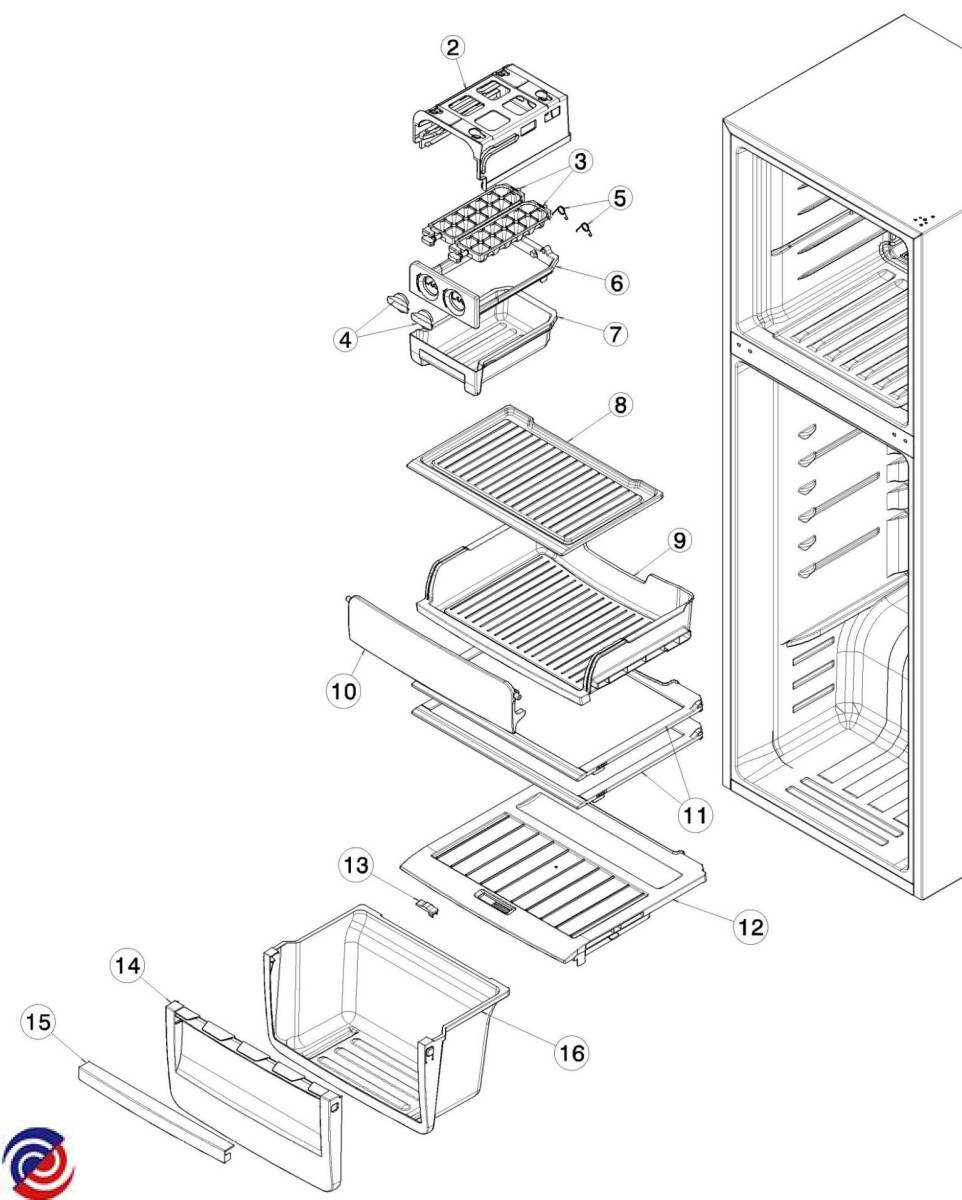 2
3
5
6
4
7
8
9
10
11
13
12
14
15
16